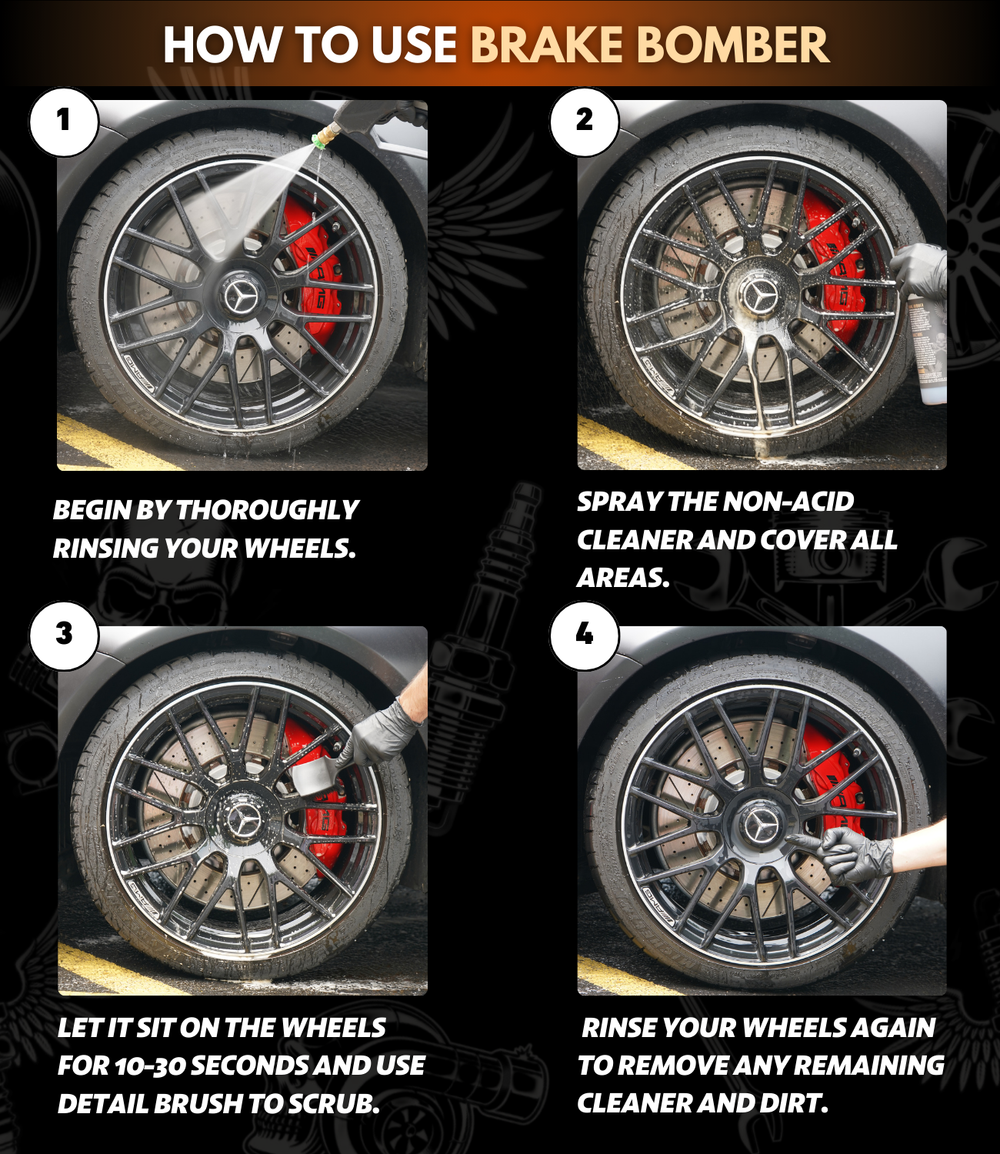 HOW TO USE BRAKE BOMBER

1

BEGIN BY THOROUGHLY RINSING YOUR WHEELS.

2

SPRAY THE NON-ACID CLEANER AND COVER ALL AREAS.

3

LET IT SIT ON THE WHEELS FOR 10-30 SECONDS AND USE DETAIL BRUSH TO SCRUB.

4

RINSE YOUR WHEELS AGAIN TO REMOVE ANY REMAINING CLEANER AND DIRT.